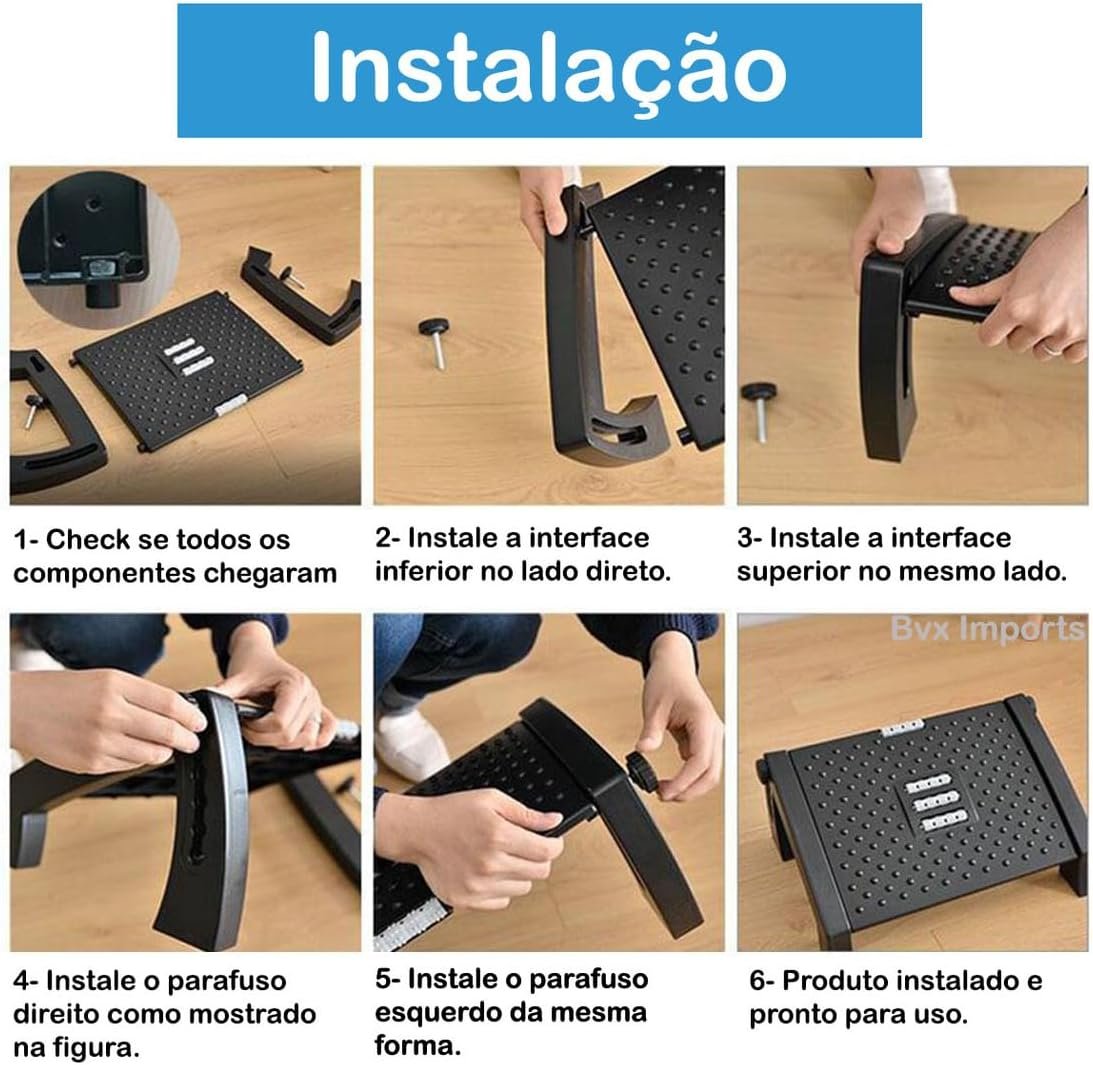 Instalação

1- Check se todos os componentes chegaram

2- Instale a interface inferior no lado direto.

3- Instale a interface superior no mesmo lado.

Bvx Imports

4- Instale o parafuso direito como mostrado na figura.

5- Instale o parafuso esquerdo da mesma forma.

6- Produto instalado e pronto para uso.