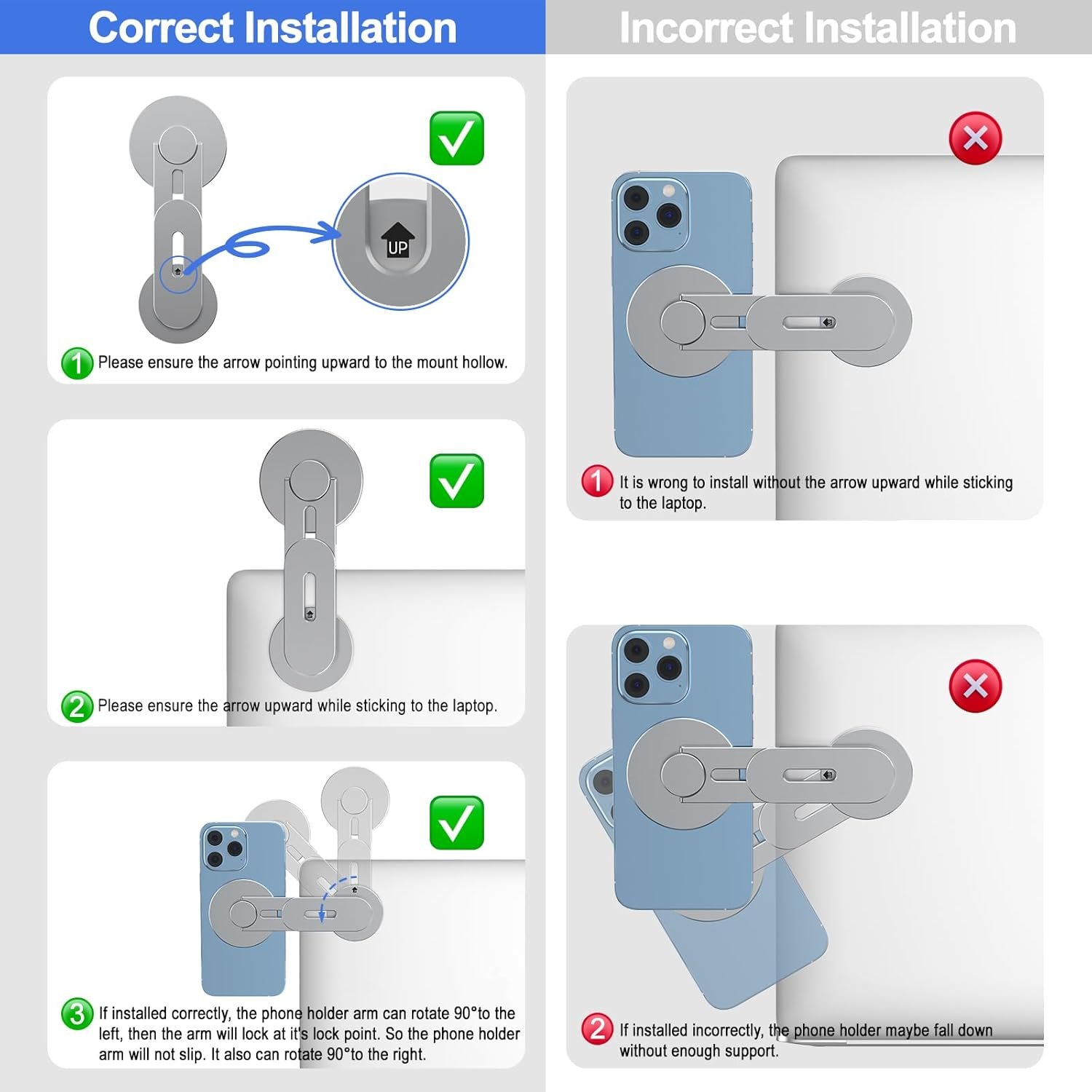 Correct Installation

UP

1 Please ensure the arrow pointing upward to the mount hollow.

2 Please ensure the arrow upward while sticking to the laptop.

3 If installed correctly, the phone holder arm can rotate 90°to the left, then the arm will lock at it's lock point. So the phone holder arm will not slip. It also can rotate 90°to the right.

Incorrect Installation

1 It is wrong to install without the arrow upward while sticking to the laptop.

2 If installed incorrectly, the phone holder maybe fall down without enough support.