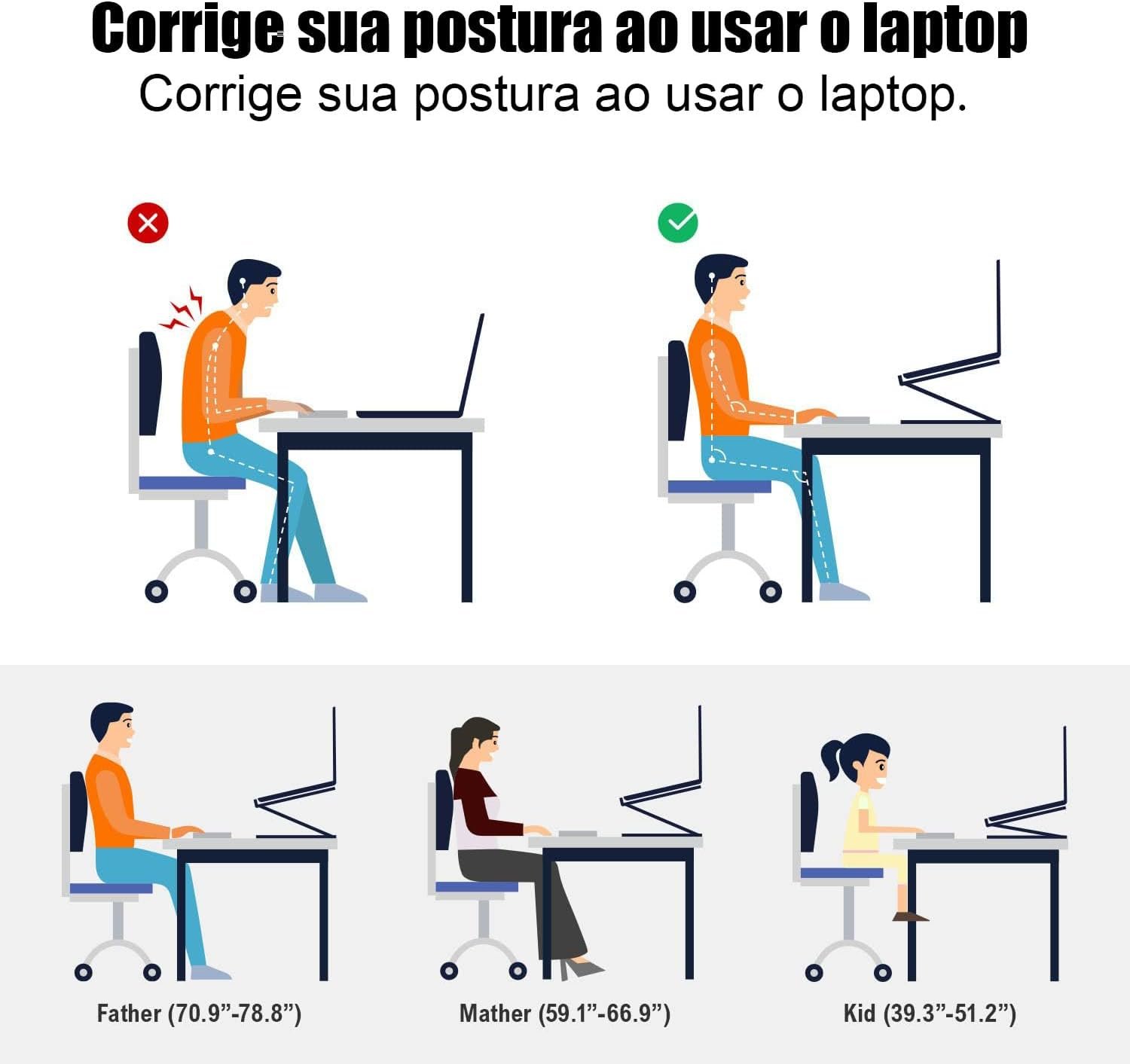 Corrige sua postura ao usar o laptop
Corrige sua postura ao usar o laptop.

Father (70.9”-78.8”)

Mather (59.1”-66.9”)

Kid (39.3”-51.2”)