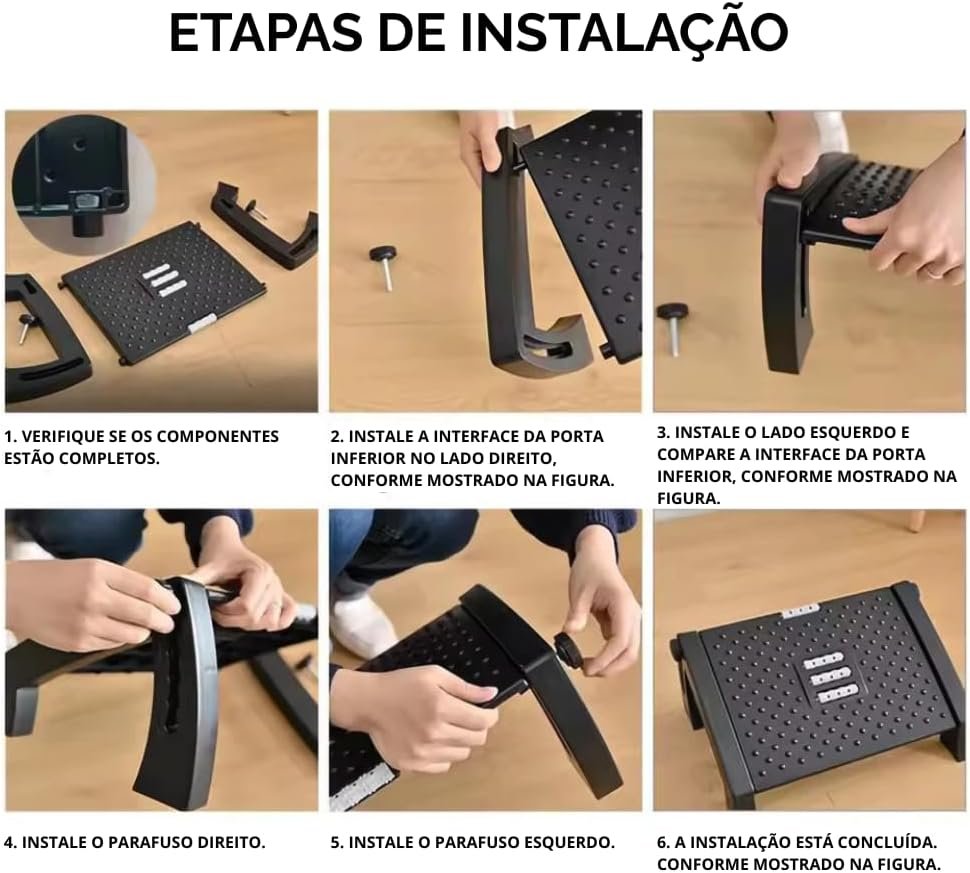 ETAPAS DE INSTALAÇÃO

1. VERIFIQUE SE OS COMPONENTES ESTÃO COMPLETOS.

2. INSTALE A INTERFACE DA PORTA INFERIOR NO LADO DIREITO, CONFORME MOSTRADO NA FIGURA.

3. INSTALE O LADO ESQUERDO E COMPARE A INTERFACE DA PORTA INFERIOR, CONFORME MOSTRADO NA FIGURA.

4. INSTALE O PARAFUSO DIREITO.

5. INSTALE O PARAFUSO ESQUERDO.

6. A INSTALAÇÃO ESTÁ CONCLUÍDA. CONFORME MOSTRADO NA FIGURA.