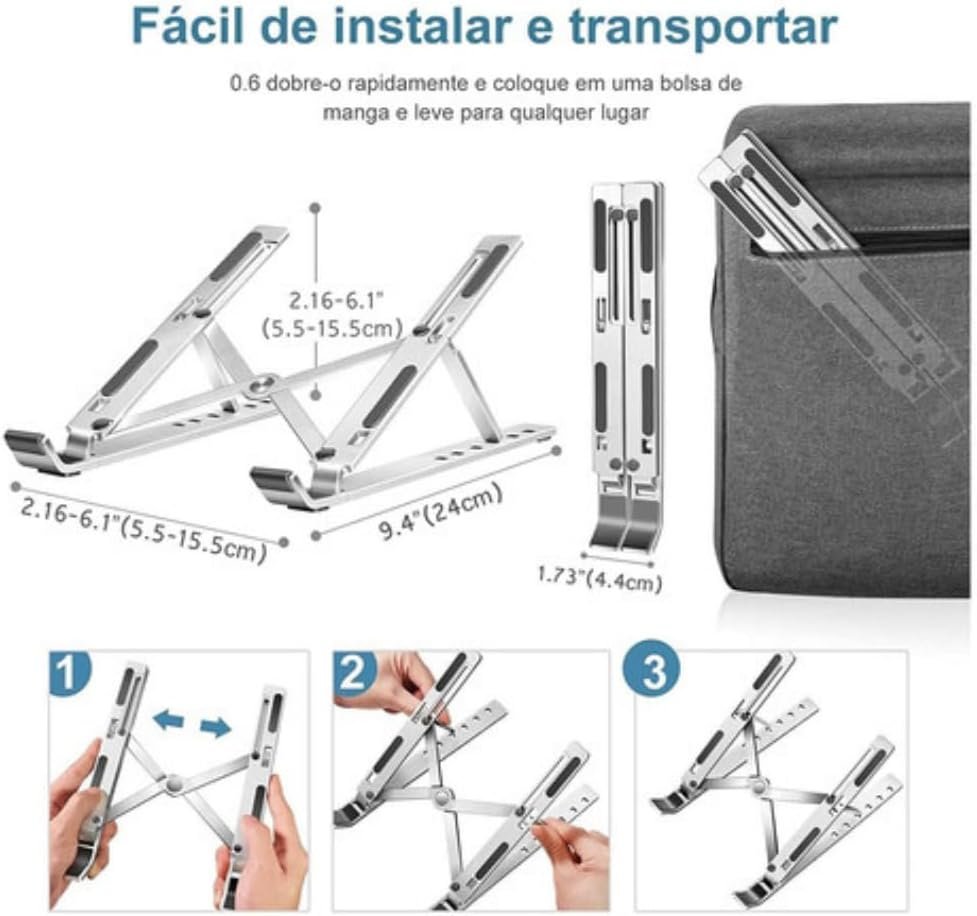 Fácil de instalar e transportar

0.6 dobre-o rapidamente e coloque em uma bolsa de manga e leve para qualquer lugar

2.16-6.1"
(5.5-15.5cm)

2.16-6.1"(5.5-15.5cm)

9.4"(24cm)

1.73"(4.4cm)

1

2

3